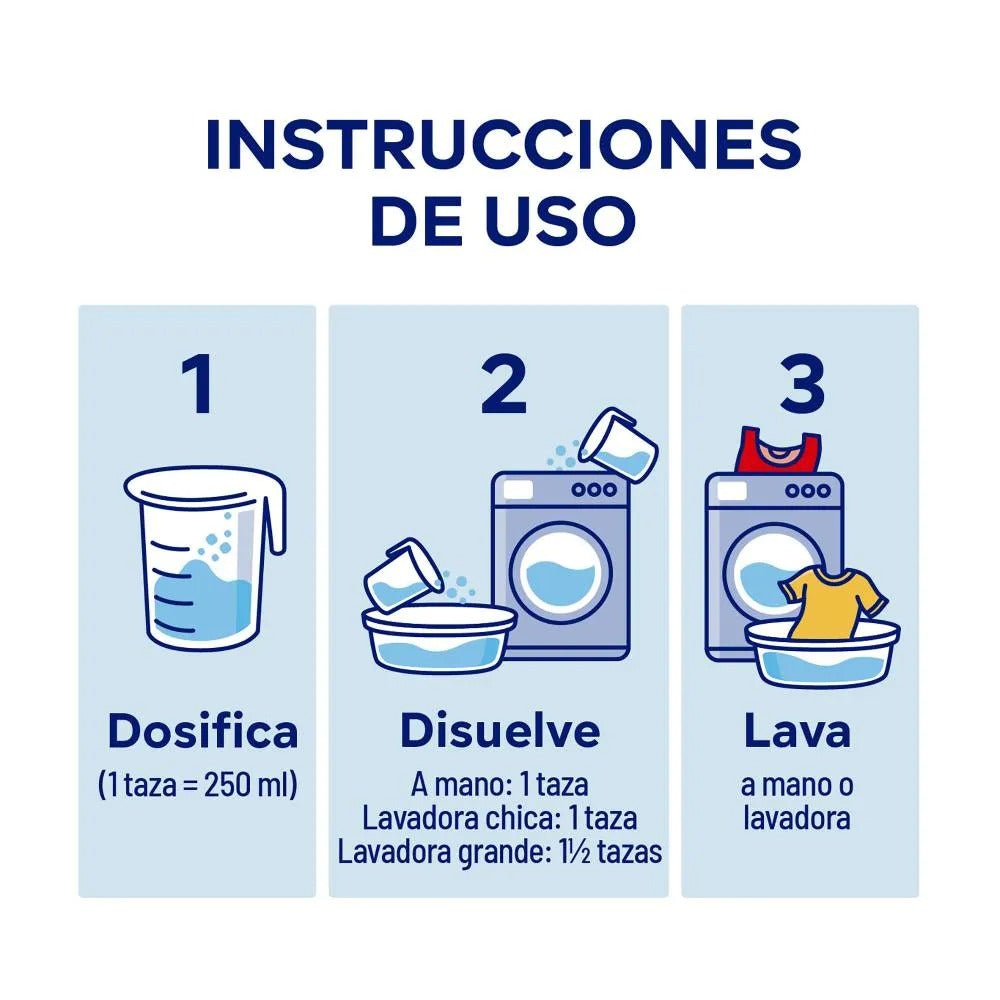 INSTRUCCIONES DE USO

1

Dosifica

(1 taza = 250 ml)

2

Disuelve

A mano: 1 taza
Lavadora chica: 1 taza
Lavadora grande: 1½ tazas

3

Lava

a mano o lavadora